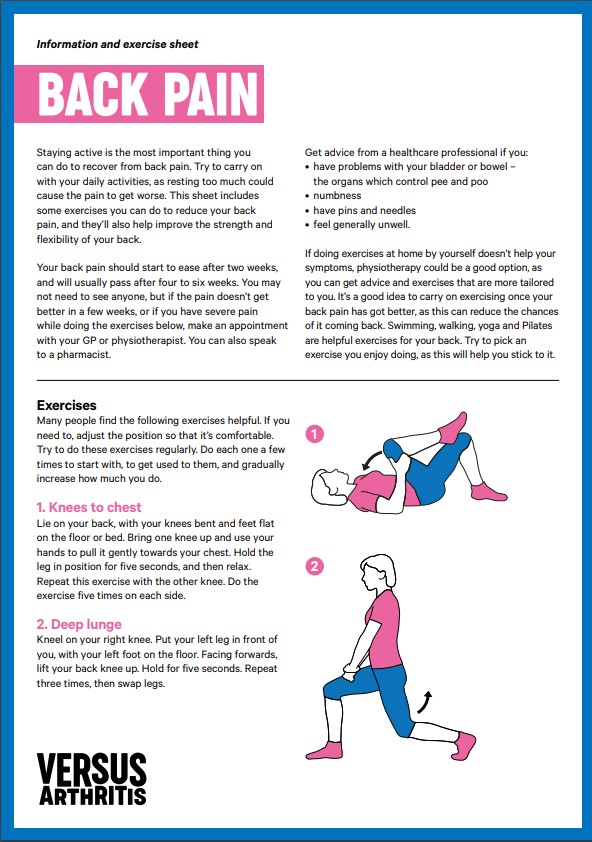 Information and exercise sheet

BACK PAIN

Staying active is the most important thing you can do to recover from back pain. Try to carry on with your daily activities, as resting too much could cause the pain to get worse. This sheet includes some exercises you can do to reduce your back pain, and they'll also help improve the strength and flexibility of your back.

Your back pain should start to ease after two weeks, and will usually pass after four to six weeks. You may not need to see anyone, but if the pain doesn't get better in a few weeks, or if you have severe pain while doing the exercises below, make an appointment with your GP or physiotherapist. You can also speak to a pharmacist.

Get advice from a healthcare professional if you:
• have problems with your bladder or bowel – the organs which control pee and poo
• numbness
• have pins and needles
• feel generally unwell.

If doing exercises at home by yourself doesn't help your symptoms, physiotherapy could be a good option, as you can get advice and exercises that are more tailored to you. It's a good idea to carry on exercising once your back pain has got better, as this can reduce the chances of it coming back. Swimming, walking, yoga and Pilates are helpful exercises for your back. Try to pick an exercise you enjoy doing, as this will help you stick to it.

Exercises
Many people find the following exercises helpful. If you need to, adjust the position so that it's comfortable. Try to do these exercises regularly. Do each one a few times to start with, to get used to them, and gradually increase how much you do.

1. Knees to chest
Lie on your back, with your knees bent and feet flat on the floor or bed. Bring one knee up and use your hands to pull it gently towards your chest. Hold the leg in position for five seconds, and then relax. Repeat this exercise with the other knee. Do the exercise five times on each side.

2. Deep lunge
Kneel on your right knee. Put your left leg in front of you, with your left foot on the floor. Facing forwards, lift your back knee up. Hold for five seconds. Repeat three times, then swap legs.

1

2

VERSUS ARTHRITIS